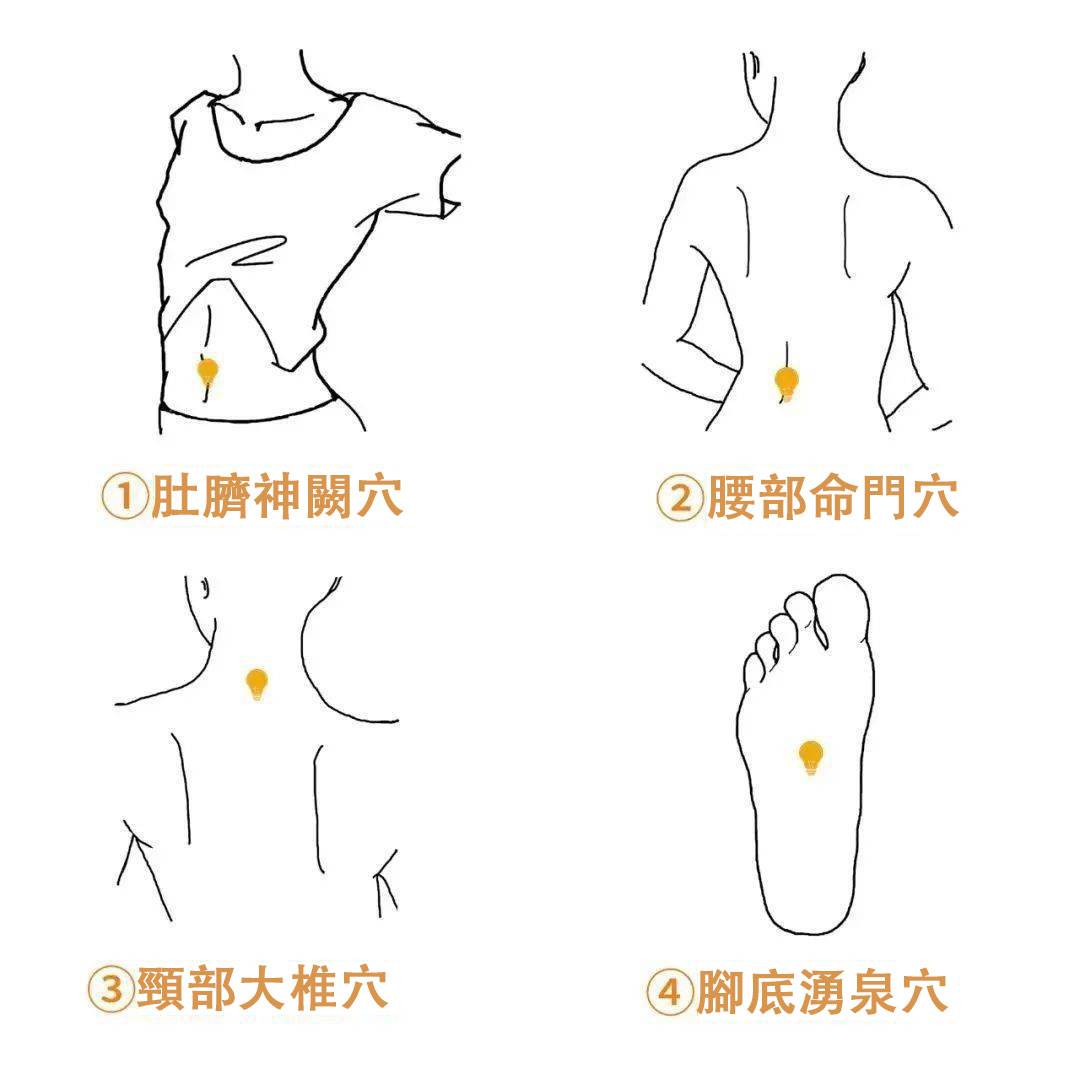 ①肚臍神闕穴

②腰部命門穴

③頸部大椎穴

④腳底湧泉穴